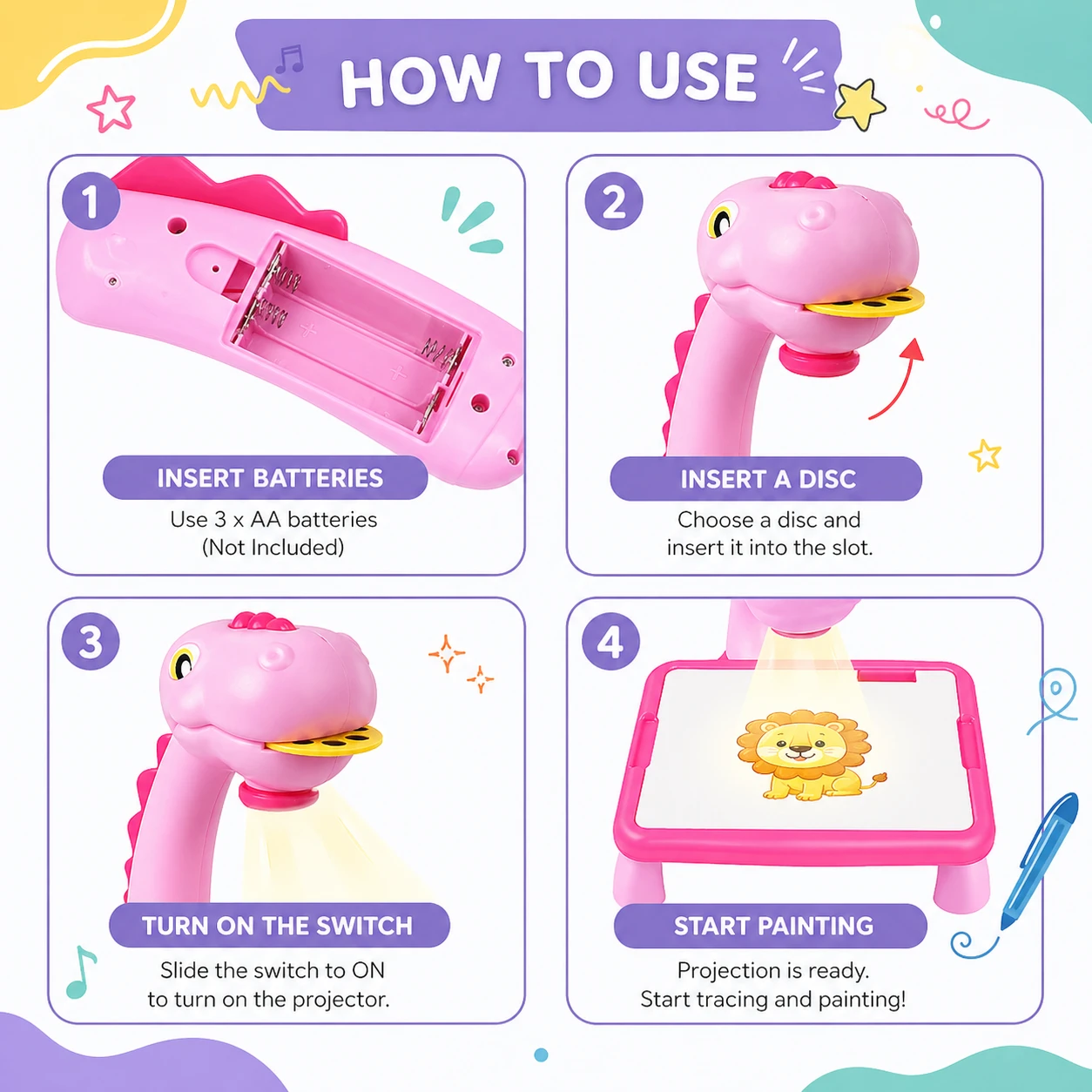 HOW TO USE

1

INSERT BATTERIES

Use 3 x AA batteries (Not Included)

2

INSERT A DISC

Choose a disc and insert it into the slot.

3

TURN ON THE SWITCH

Slide the switch to ON to turn on the projector.

4

START PAINTING

Projection is ready. Start tracing and painting!